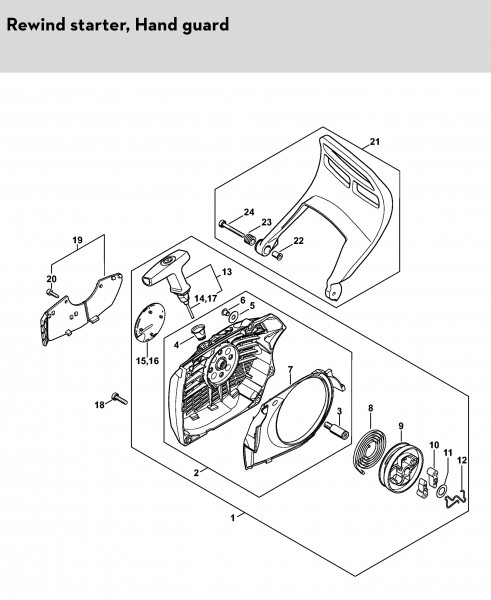 Rewind starter, Hand guard

21
24
23
22
19
20
13
14,17
6
5
4
15,16
7
18
3
8
9
10
11
12
2
1